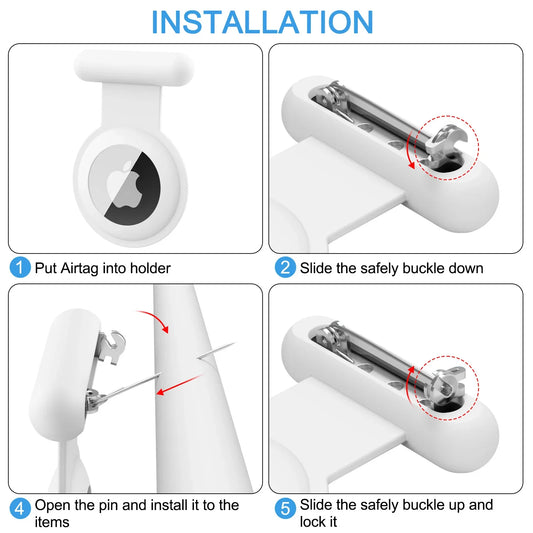 INSTALLATION

1 Put Airtag into holder

2 Slide the safely buckle down

4 Open the pin and install it to the items

5 Slide the safely buckle up and lock it