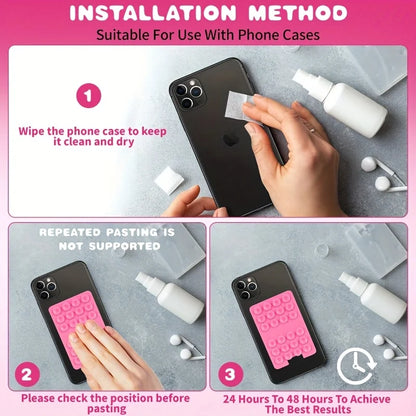 INSTALLATION METHOD
Suitable For Use With Phone Cases

1
Wipe the phone case to keep it clean and dry

REPEATED PASTING IS NOT SUPPORTED

2
Please check the position before pasting

3
24 Hours To 48 Hours To Achieve The Best Results