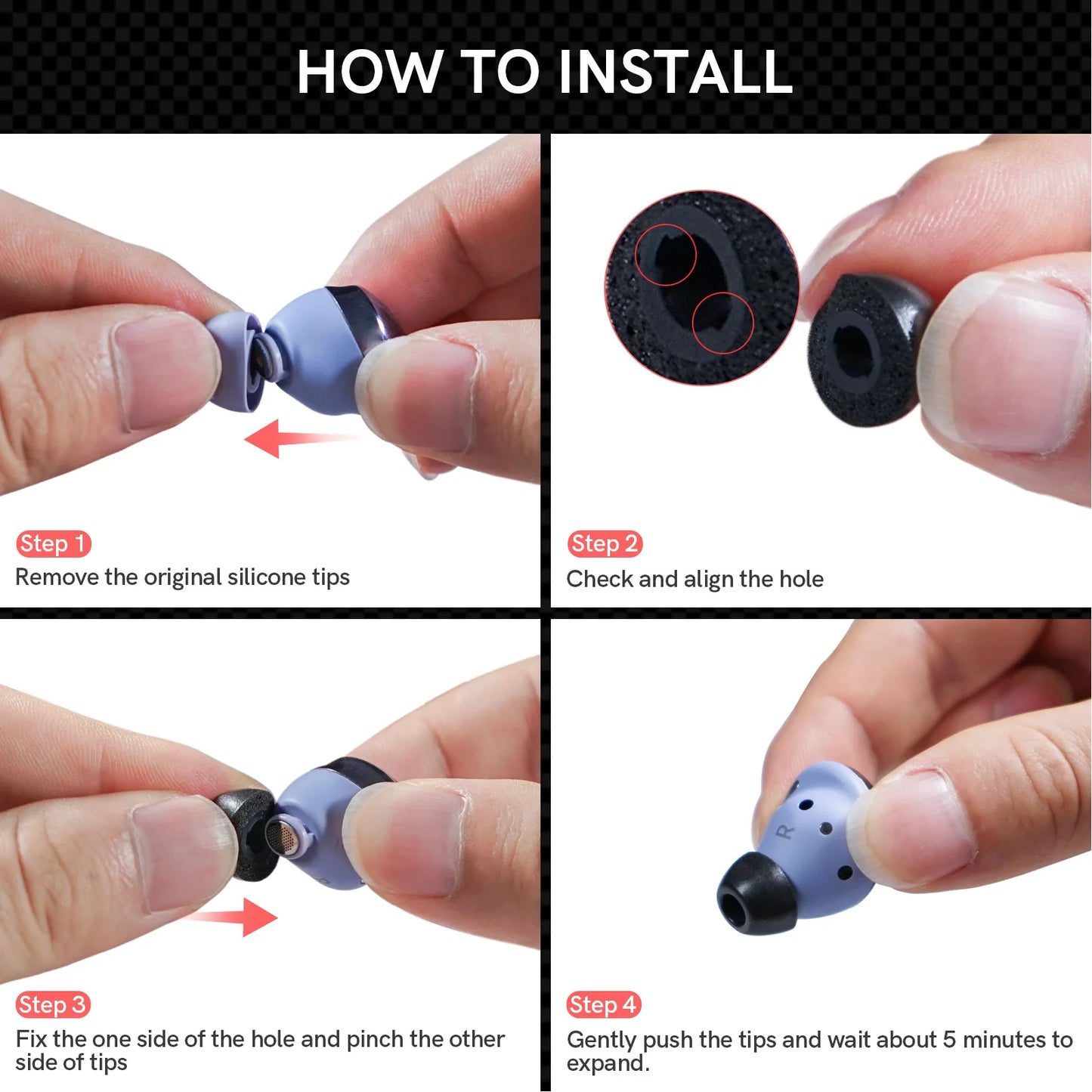 HOW TO INSTALL

Step 1
Remove the original silicone tips

Step 2
Check and align the hole

Step 3
Fix the one side of the hole and pinch the other side of tips

R

Step 4
Gently push the tips and wait about 5 minutes to expand.