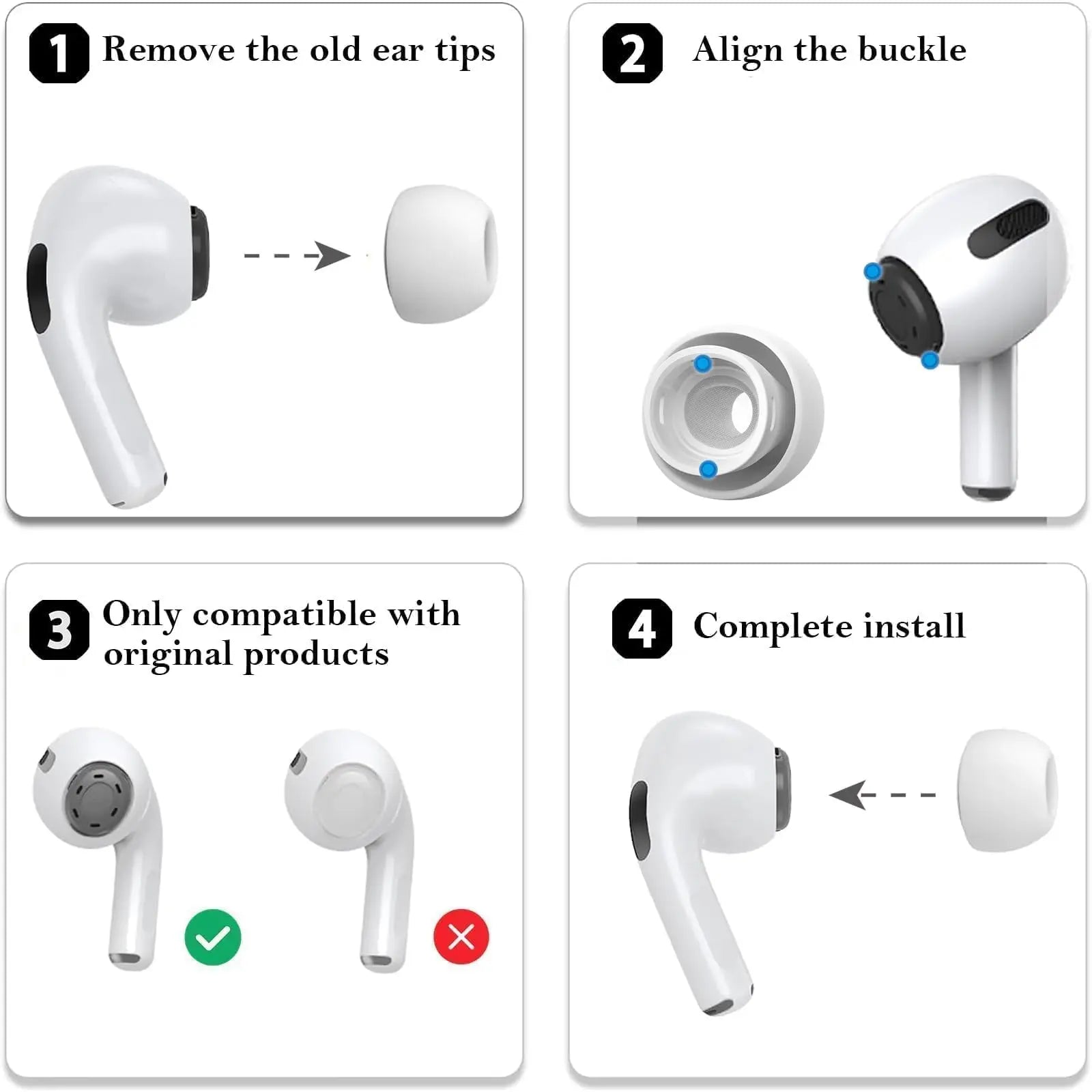 1 Remove the old ear tips

2 Align the buckle

3 Only compatible with original products

4 Complete install