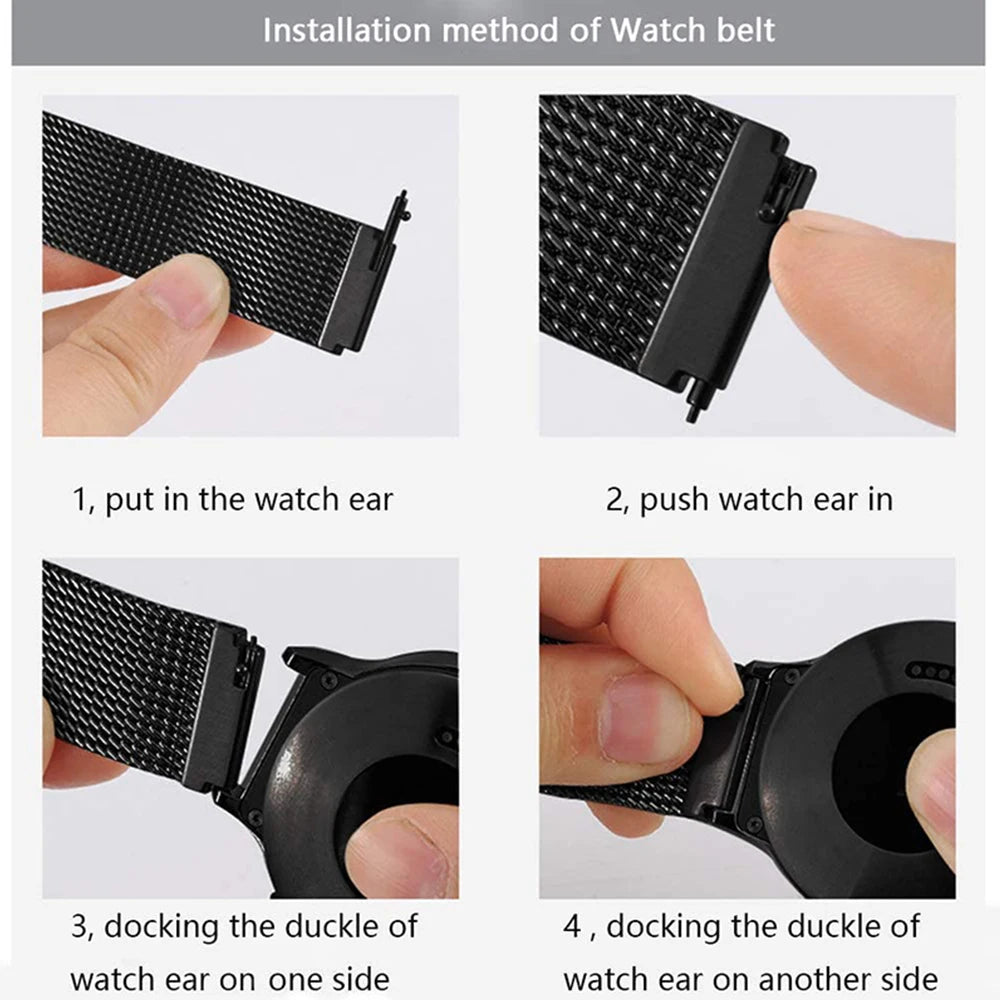 Installation method of Watch belt

1, put in the watch ear

2, push watch ear in

3, docking the duckle of watch ear on one side

4 , docking the duckle of watch ear on another side