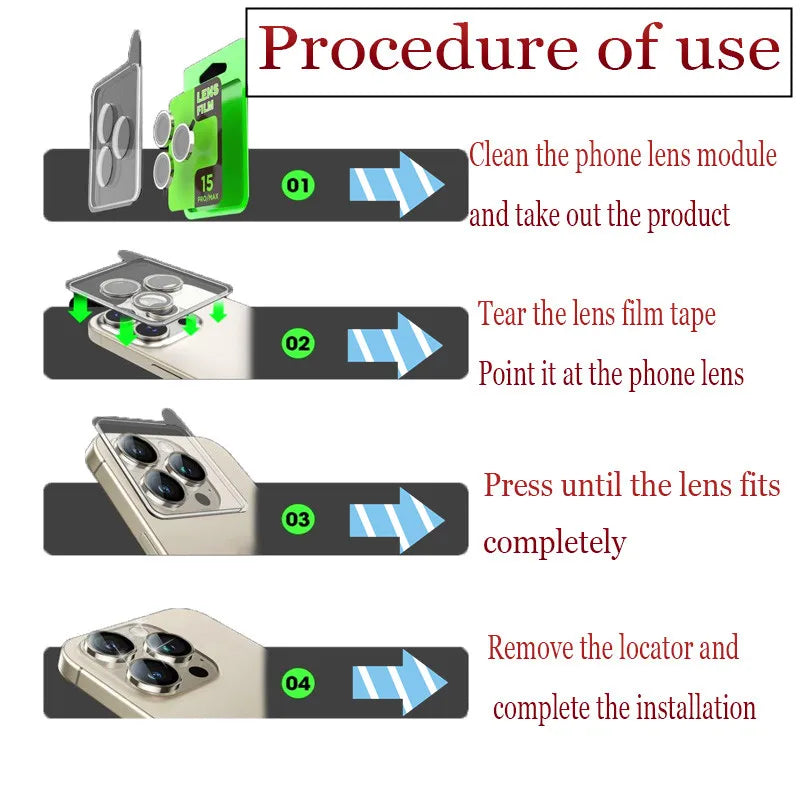 Procedure of use

LENS FILM
15
PRO/MAX

01

Clean the phone lens module and take out the product

02

Tear the lens film tape
Point it at the phone lens

03

Press until the lens fits completely

04

Remove the locator and complete the installation